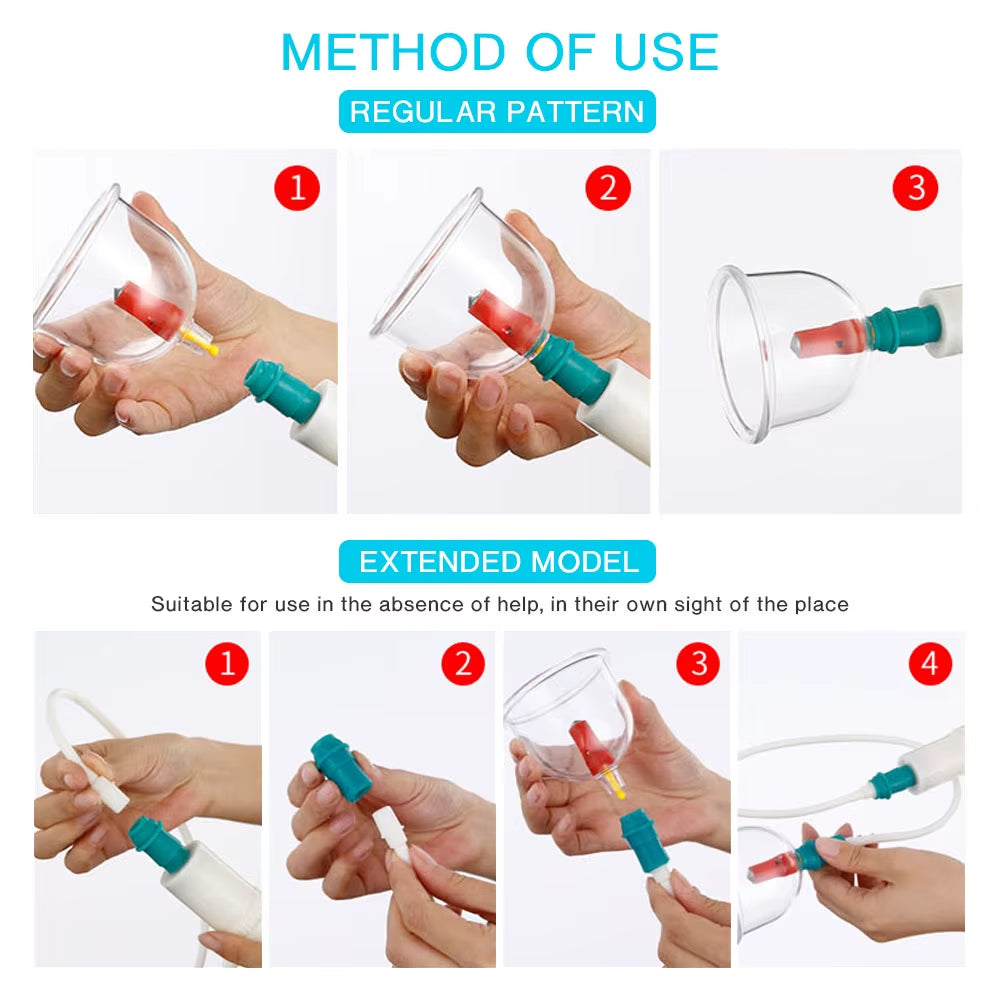 METHOD OF USE

REGULAR PATTERN

1

2

3

EXTENDED MODEL

Suitable for use in the absence of help, in their own sight of the place

1

2

3

4