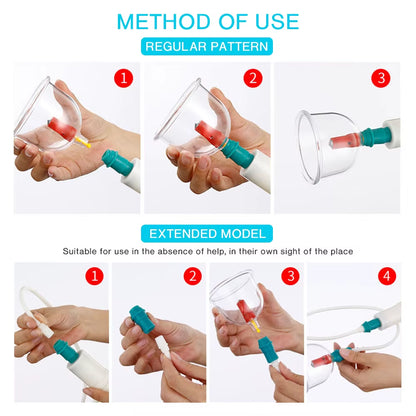 METHOD OF USE

REGULAR PATTERN

1

2

3

EXTENDED MODEL

Suitable for use in the absence of help, in their own sight of the place

1

2

3

4